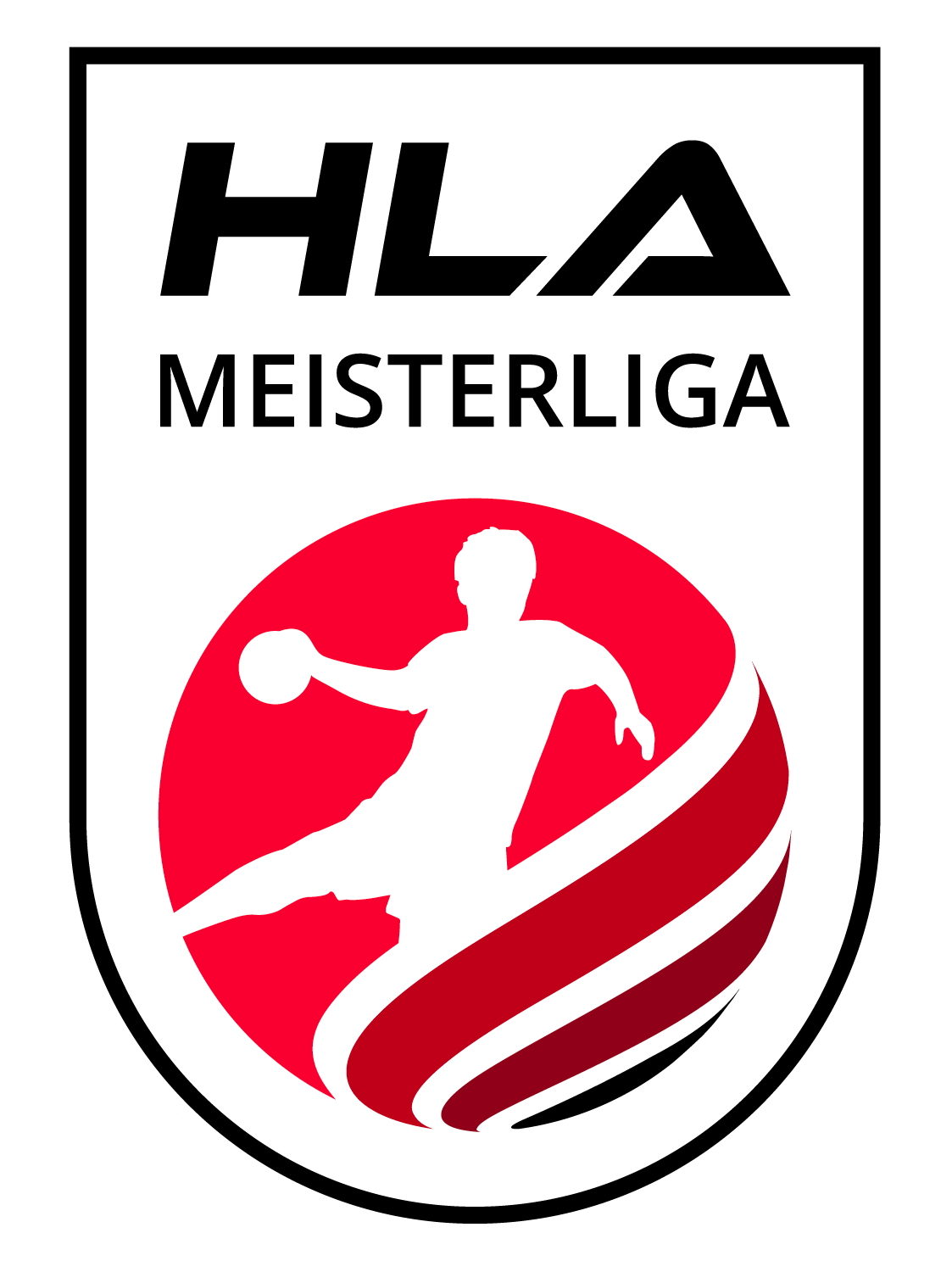 HLA
MEISTERLIGA